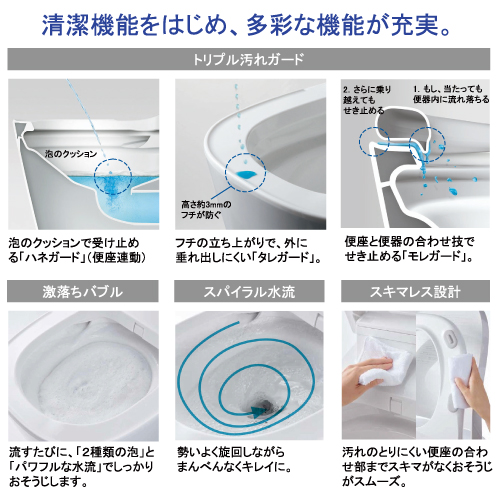 清潔機能をはじめ、多彩な機能が充実。

トリプル汚れガード

泡のクッション

泡のクッションで受け止める「ハネガード」(便座連動)

高さ約3mmのフチが防ぐ

フチの立ち上がりで、外に垂れ出しにくい「タレガード」。

2. さらに乗り越えてもせき止める

1. もし、当たっても便器内に流れ落ちる

便座と便器の合わせ技でせき止める「モレガード」。

激落ちバブル

流すたびに、「2種類の泡」と「パワフルな水流」でしっかりおそうじします。

スパイラル水流

勢いよく旋回しながらまんべんなくキレイに。

スキマレス設計

汚れのとりにくい便座の合わせ部までスキマがなくおそうじがスムーズ。